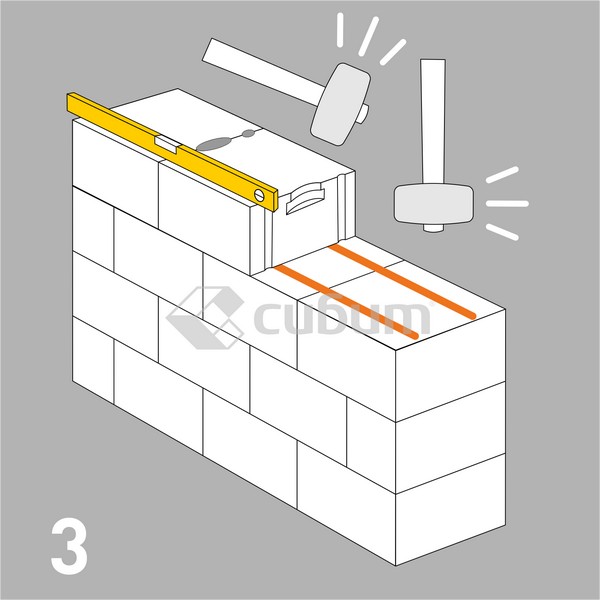 cubum

3