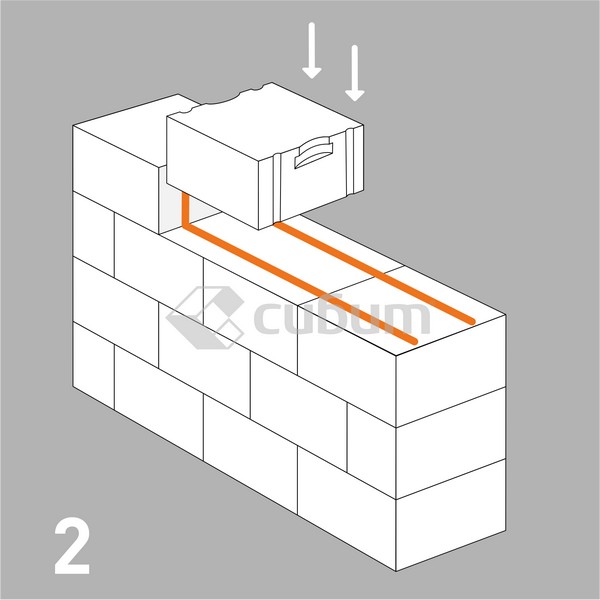 cubum

2